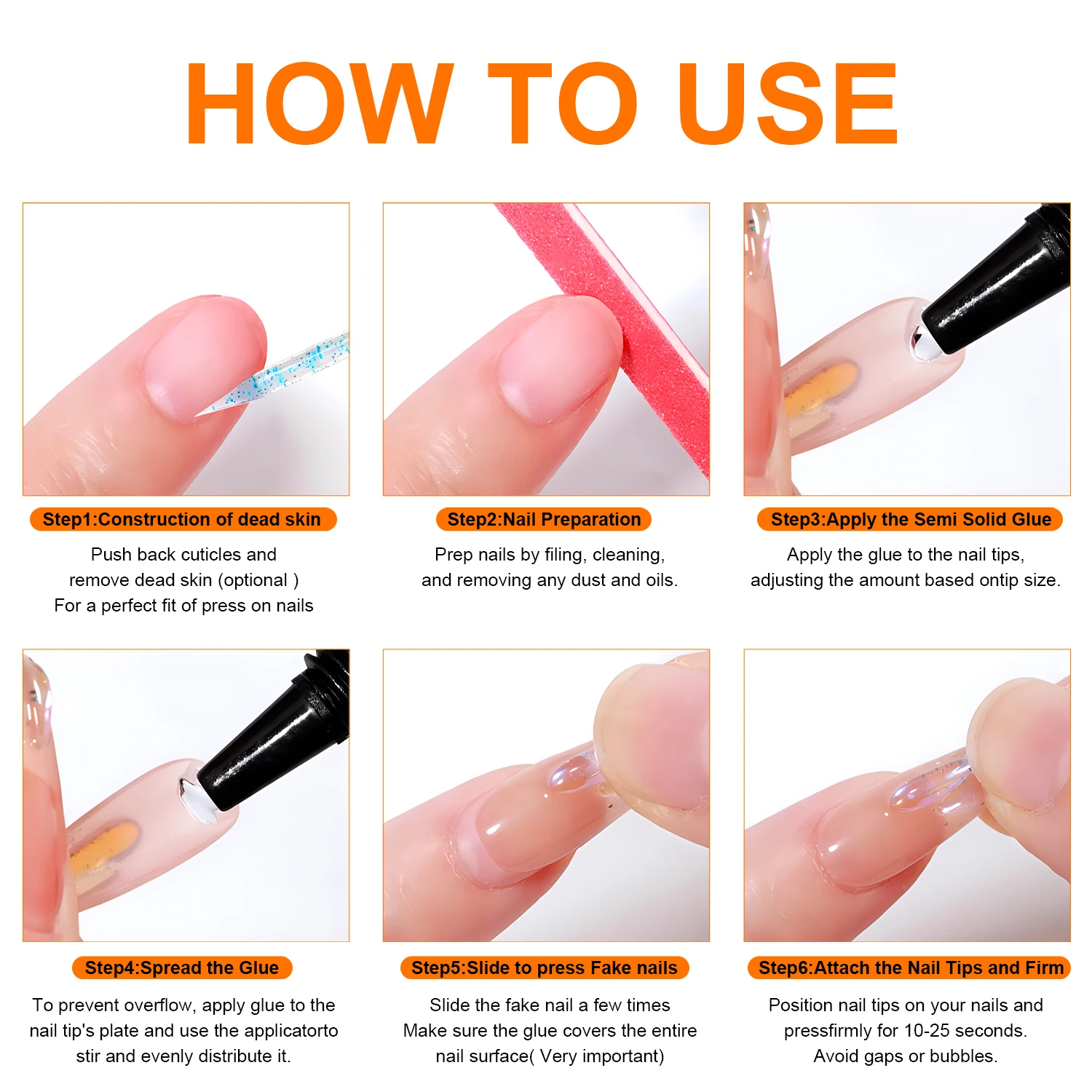 HOW TO USE

Step1:Construction of dead skin

Push back cuticles and remove dead skin (optional )
For a perfect fit of press on nails

Step2:Nail Preparation

Prep nails by filing, cleaning, and removing any dust and oils.

Step3:Apply the Semi Solid Glue

Apply the glue to the nail tips, adjusting the amount based ontip size.

Step4:Spread the Glue

To prevent overflow, apply glue to the nail tip's plate and use the applicatorto stir and evenly distribute it.

Step5:Slide to press Fake nails

Slide the fake nail a few times
Make sure the glue covers the entire nail surface( Very important)

Step6:Attach the Nail Tips and Firm

Position nail tips on your nails and pressfirmly for 10-25 seconds.
Avoid gaps or bubbles.